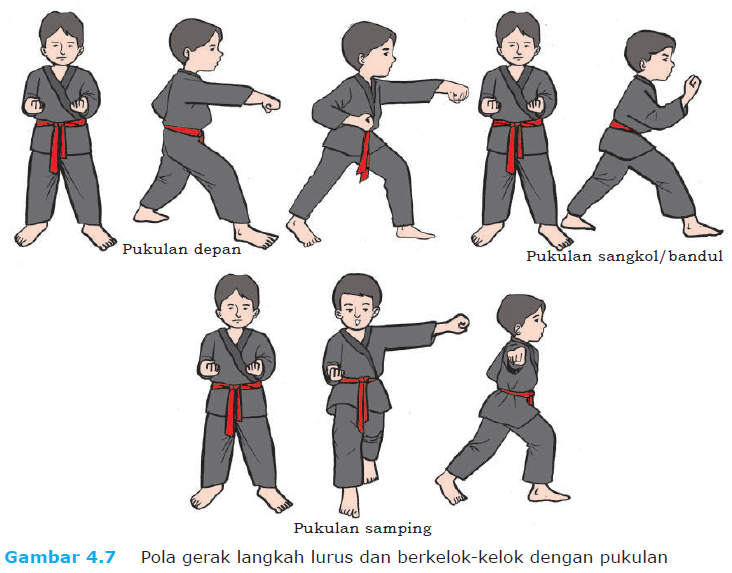 Pukulan depan

Pukulan sangkol/bandul

Pukulan samping

Gambar 4.7 Pola gerak langkah lurus dan berkelok-kelok dengan pukulan